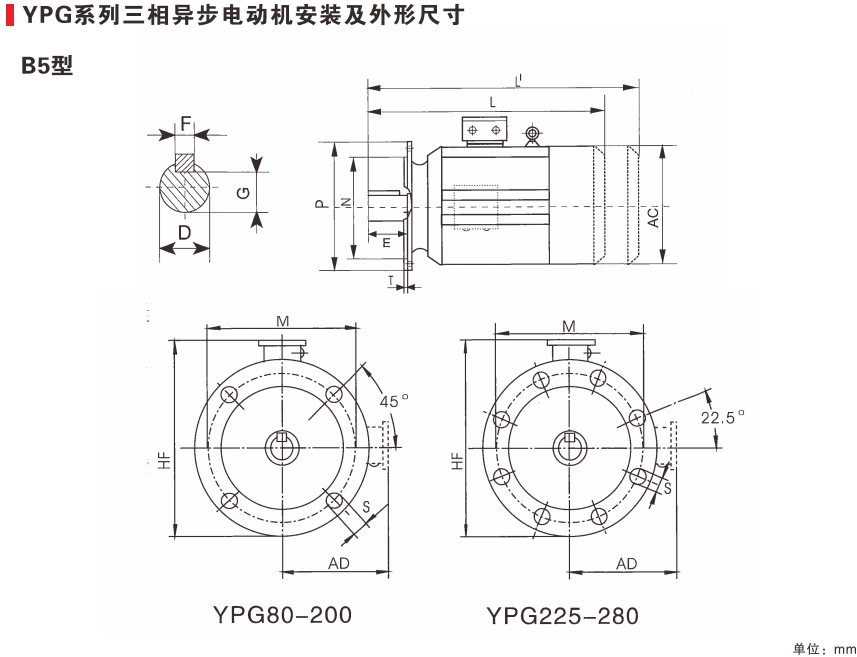 YPG系列三相异步电动机安装及外形尺寸

B5型

F

G

D

L'

L

P

N

E

T

AC

M

45°

HF

S

AD

YPG80-200

M

22.5°

HF

S

AD

YPG225-280

单位：mm